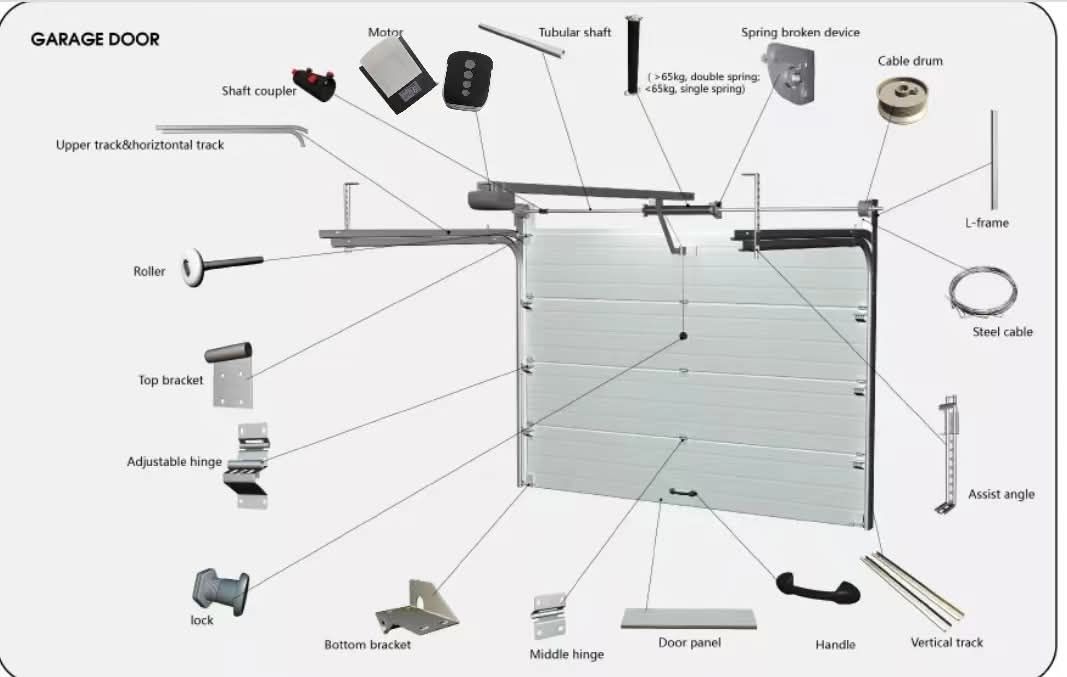 GARAGE DOOR

Motor

Tubular shaft

( >65kg, double spring; <65kg, single spring)

Spring broken device

Cable drum

Shaft coupler

Upper track&horiztontal track

L-frame

Roller

Steel cable

Top bracket

Adjustable hinge

Assist angle

lock

Bottom bracket

Middle hinge

Door panel

Handle

Vertical track